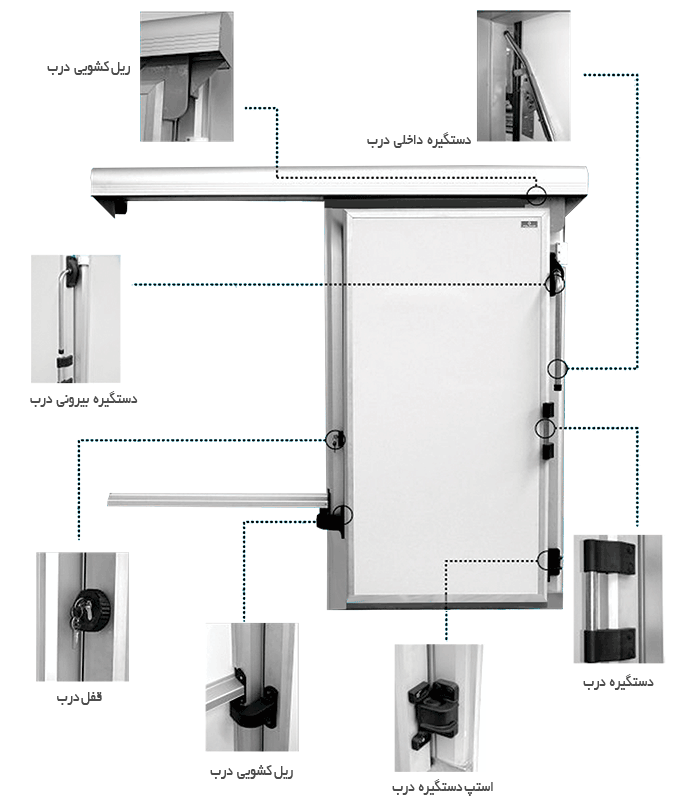 ریل کشویی درب

دستگیره داخلی درب

دستگیره بیرونی درب

قفل درب

ریل کشویی درب

استپ دستگیره درب

دستگیره درب